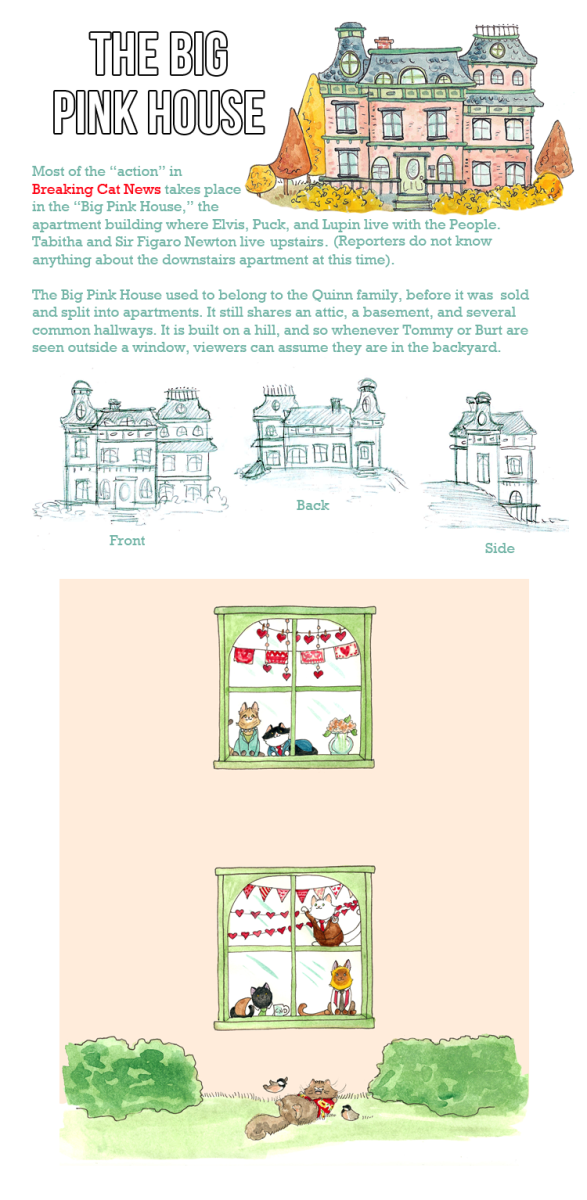 THE BIG PINK HOUSE

Most of the "action" in Breaking Cat News takes place in the "Big Pink House," the apartment building where Elvis, Puck, and Lupin live with the People. Tabitha and Sir Figaro Newton live upstairs. (Reporters do not know anything about the downstairs apartment at this time).

The Big Pink House used to belong to the Quinn family, before it was sold and split into apartments. It still shares an attic, a basement, and several common hallways. It is built on a hill, and so whenever Tommy or Burt are seen outside a window, viewers can assume they are in the backyard.

Front

Back

Side